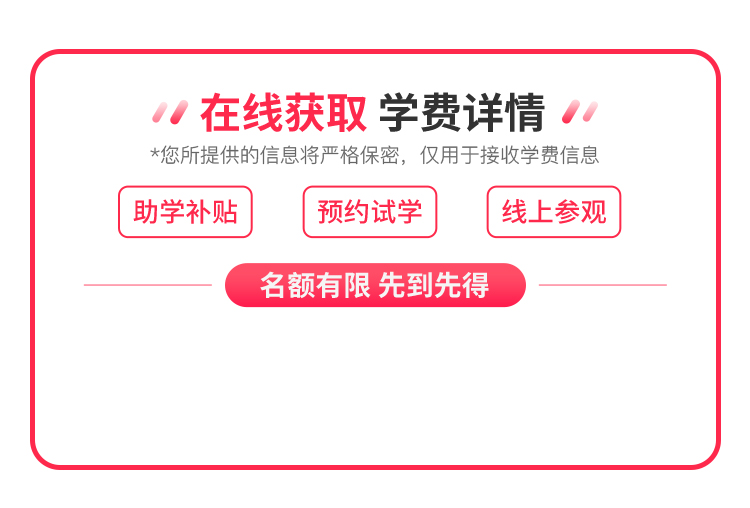 在线获取 学费详情

*您所提供的信息将严格保密，仅用于接收学费信息

助学补贴

预约试学

线上参观

名额有限 先到先得